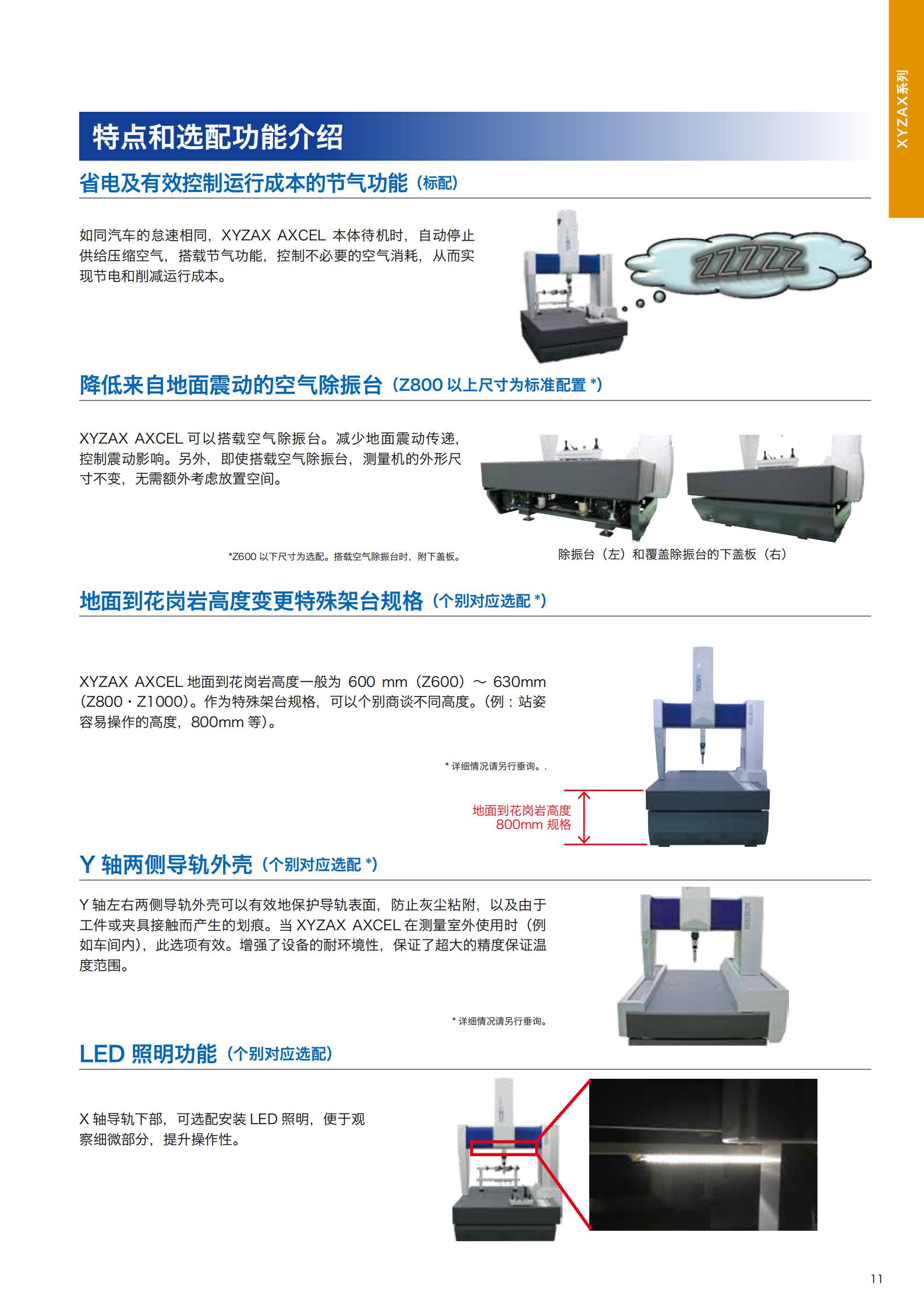 XYZAX系列

特点和选配功能介绍

省电及有效控制运行成本的节气功能（标配）

如同汽车的怠速相同，XYZAX AXCEL 本体待机时，自动停止供给压缩空气，搭载节气功能，控制不必要的空气消耗，从而实现节电和削减运行成本。

ZZZZZ

降低来自地面震动的空气除振台（Z800 以上尺寸为标准配置 *）

XYZAX AXCEL 可以搭载空气除振台。减少地面震动传递，控制震动影响。另外，即使搭载空气除振台，测量机的外形尺寸不变，无需额外考虑放置空间。

*Z600 以下尺寸为选配。搭载空气除振台时，附下盖板。

除振台（左）和覆盖除振台的下盖板（右）

地面到花岗岩高度变更特殊架台规格（个别对应选配 *）

XYZAX AXCEL 地面到花岗岩高度一般为 600 mm（Z600）～ 630mm（Z800・Z1000）。作为特殊架台规格，可以个别商谈不同高度。（例：站姿容易操作的高度，800mm 等）。

* 详细情况请另行垂询。.

地面到花岗岩高度
800mm 规格

Y 轴两侧导轨外壳（个别对应选配 *）

Y 轴左右两侧导轨外壳可以有效地保护导轨表面，防止灰尘粘附，以及由于工件或夹具接触而产生的划痕。当 XYZAX AXCEL 在测量室外使用时（例如车间内），此选项有效。增强了设备的耐环境性，保证了超大的精度保证温度范围。

* 详细情况请另行垂询。

LED 照明功能（个别对应选配）

X 轴导轨下部，可选配安装 LED 照明，便于观察细微部分，提升操作性。

11